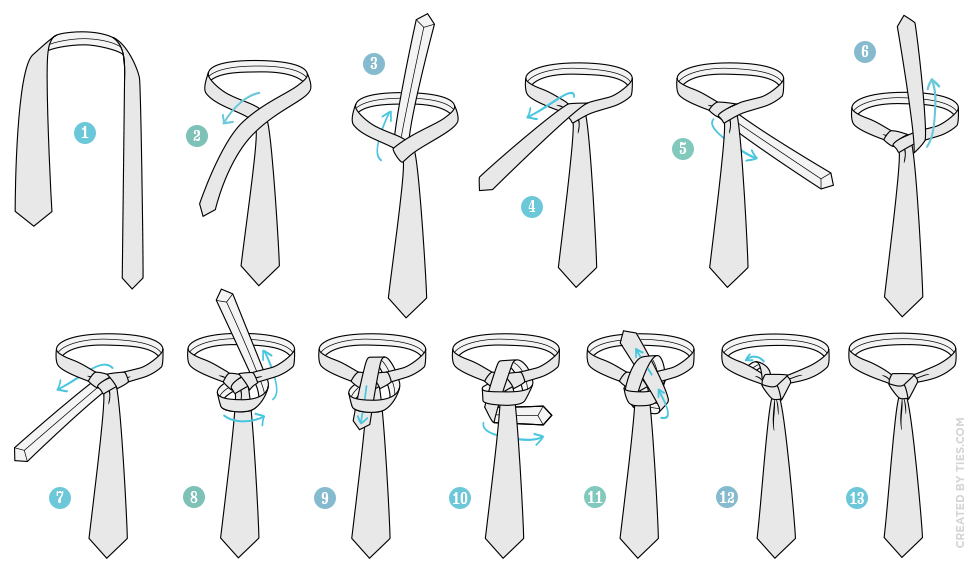 1
2
3
4
5
6
7
8
9
10
11
12
13
CREATED BY TIES.COM